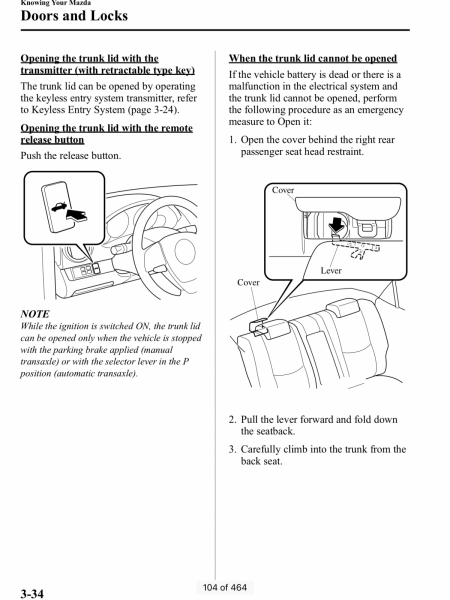 Knowing Your Mazda
Doors and Locks

Opening the trunk lid with the transmitter (with retractable type key)

The trunk lid can be opened by operating the keyless entry system transmitter, refer to Keyless Entry System (page 3-24).

Opening the trunk lid with the remote release button

Push the release button.

NOTE
While the ignition is switched ON, the trunk lid can be opened only when the vehicle is stopped with the parking brake applied (manual transaxle) or with the selector lever in the P position (automatic transaxle).

When the trunk lid cannot be opened

If the vehicle battery is dead or there is a malfunction in the electrical system and the trunk lid cannot be opened, perform the following procedure as an emergency measure to Open it:

1. Open the cover behind the right rear passenger seat head restraint.

Cover
Lever
Cover

2. Pull the lever forward and fold down the seatback.

3. Carefully climb into the trunk from the back seat.

3-34

104 of 464