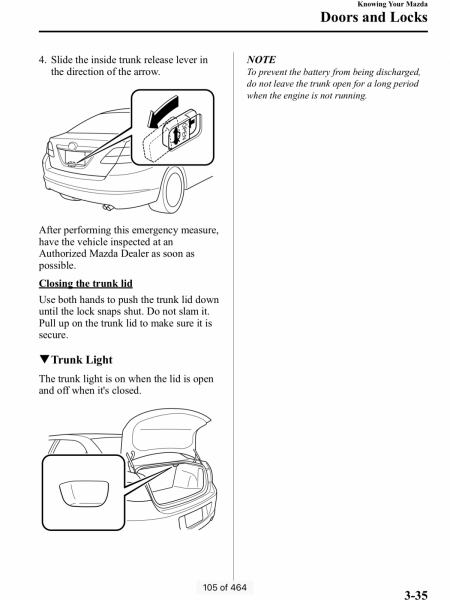 Knowing Your Mazda

Doors and Locks

4. Slide the inside trunk release lever in the direction of the arrow.

After performing this emergency measure, have the vehicle inspected at an Authorized Mazda Dealer as soon as possible.

Closing the trunk lid

Use both hands to push the trunk lid down until the lock snaps shut. Do not slam it. Pull up on the trunk lid to make sure it is secure.

▼Trunk Light

The trunk light is on when the lid is open and off when it's closed.

NOTE

To prevent the battery from being discharged, do not leave the trunk open for a long period when the engine is not running.

105 of 464

3-35