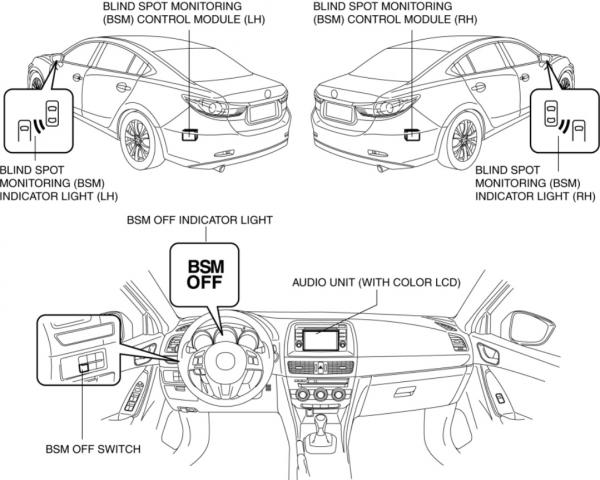 BLIND SPOT MONITORING (BSM) CONTROL MODULE (LH)

BLIND SPOT MONITORING (BSM) CONTROL MODULE (RH)

BLIND SPOT MONITORING (BSM) INDICATOR LIGHT (LH)

BLIND SPOT MONITORING (BSM) INDICATOR LIGHT (RH)

BSM OFF INDICATOR LIGHT

BSM OFF

AUDIO UNIT (WITH COLOR LCD)

BSM OFF SWITCH