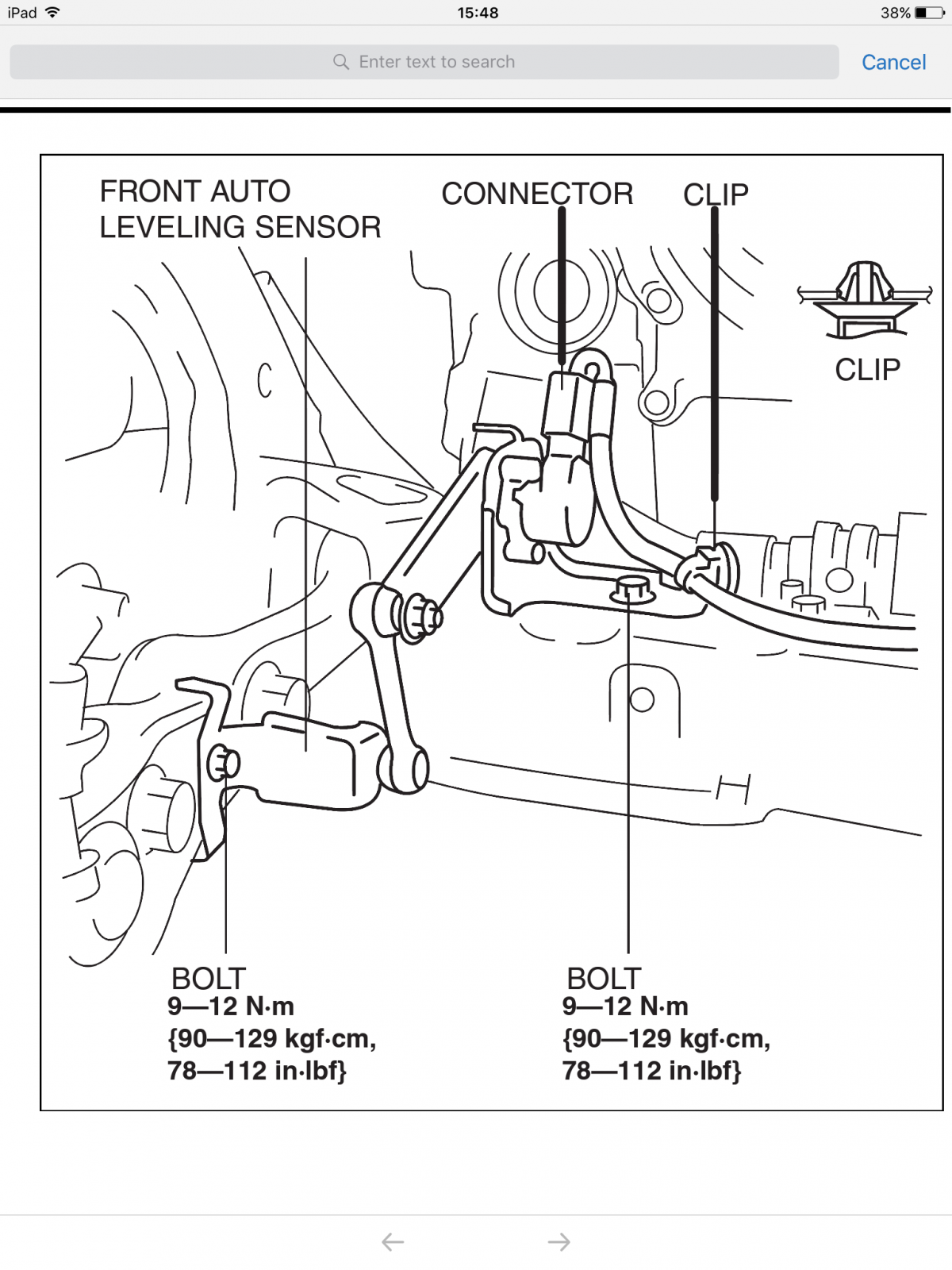 iPad 15:48 38%

Enter text to search Cancel

FRONT AUTO LEVELING SENSOR

CONNECTOR

CLIP

CLIP

BOLT
9—12 N·m
{90—129 kgf·cm,
78—112 in·lbf}

BOLT
9—12 N·m
{90—129 kgf·cm,
78—112 in·lbf}