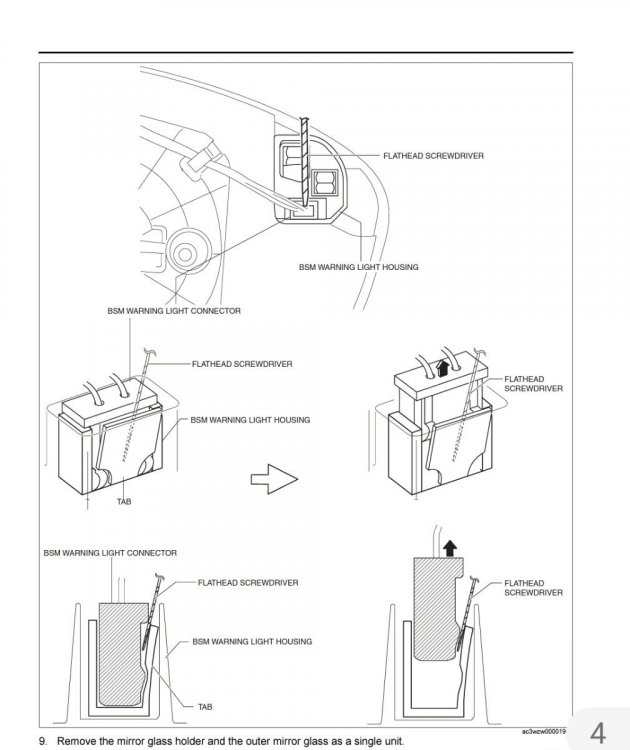 FLATHEAD SCREWDRIVER

BSM WARNING LIGHT HOUSING

BSM WARNING LIGHT CONNECTOR

FLATHEAD SCREWDRIVER

BSM WARNING LIGHT HOUSING

TAB

FLATHEAD SCREWDRIVER

BSM WARNING LIGHT CONNECTOR

FLATHEAD SCREWDRIVER

BSM WARNING LIGHT HOUSING

TAB

FLATHEAD SCREWDRIVER

ac3wzw000019

9. Remove the mirror glass holder and the outer mirror glass as a single unit.

4