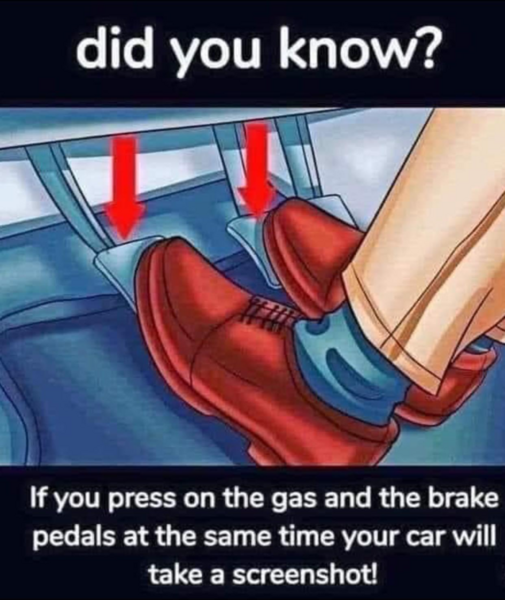 did you know?

If you press on the gas and the brake pedals at the same time your car will take a screenshot!