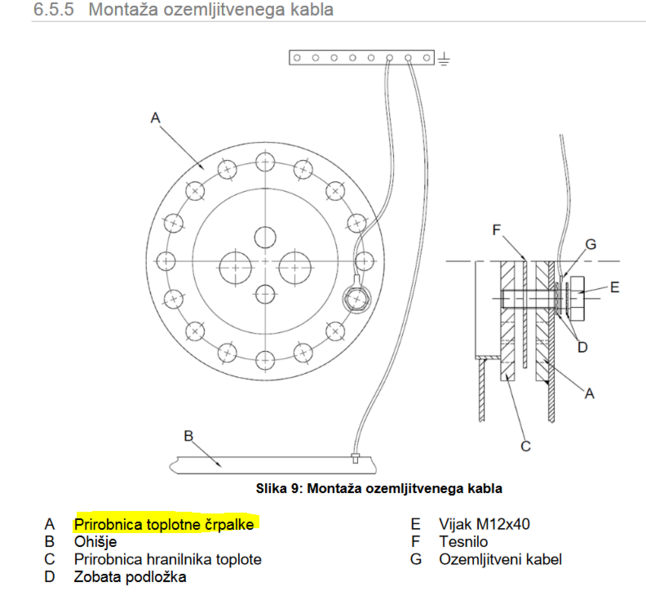 6.5.5 Montaža ozemljitvenega kabla

A

F

G

E

D

A

C

B

Slika 9: Montaža ozemljitvenega kabla

A Prirobnica toplotne črpalke
B Ohišje
C Prirobnica hranilnika toplote
D Zobata podložka

E Vijak M12x40
F Tesnilo
G Ozemljitveni kabel