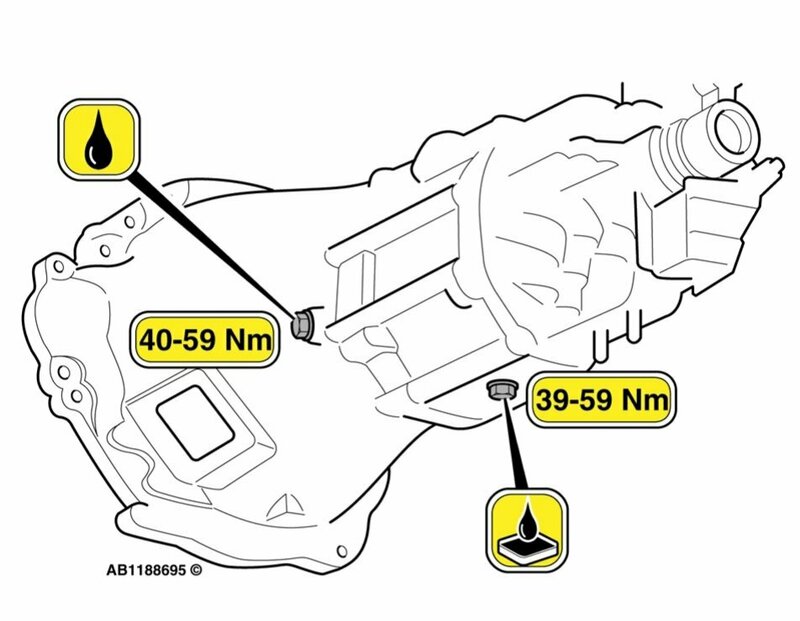 40-59 Nm

39-59 Nm

AB1188695 ©