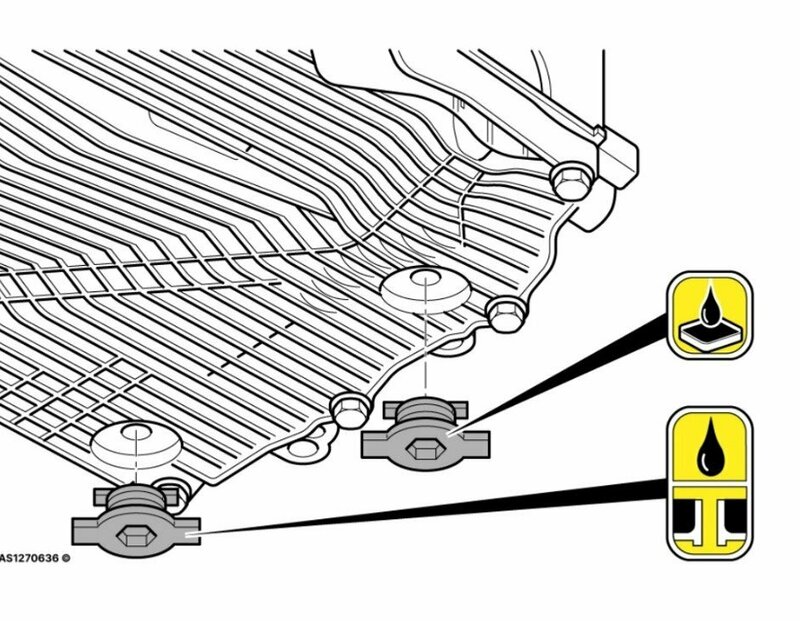 AS1270636 ©