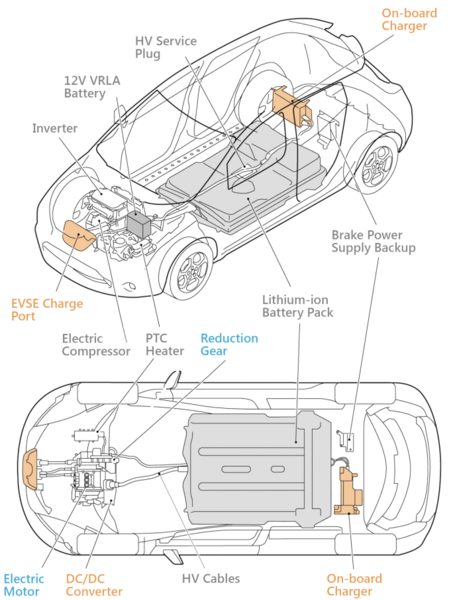 On-board Charger

HV Service Plug

12V VRLA Battery

Inverter

Brake Power Supply Backup

EVSE Charge Port

Lithium-ion Battery Pack

Electric Compressor

PTC Heater

Reduction Gear

Electric Motor

DC/DC Converter

HV Cables

On-board Charger