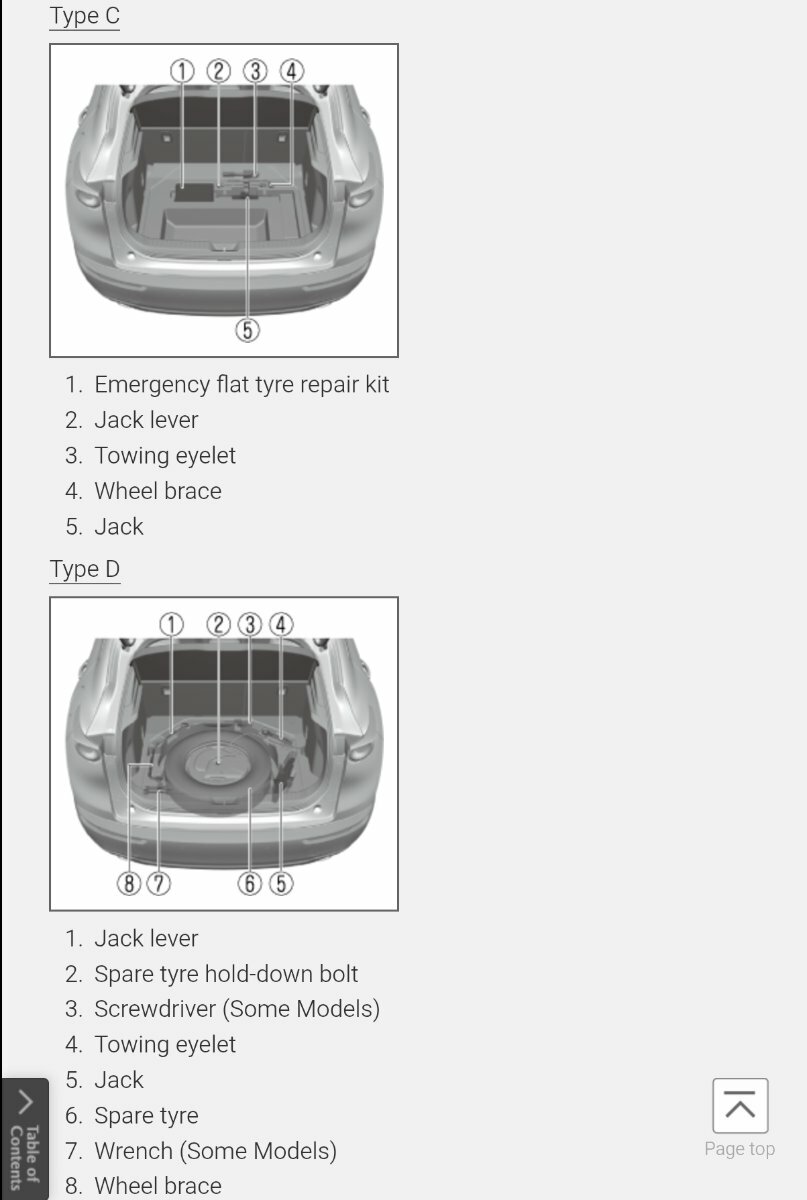 Type C

① ② ③ ④

⑤

1. Emergency flat tyre repair kit
2. Jack lever
3. Towing eyelet
4. Wheel brace
5. Jack

Type D

① ② ③ ④

⑧ ⑦ ⑥ ⑤

1. Jack lever
2. Spare tyre hold-down bolt
3. Screwdriver (Some Models)
4. Towing eyelet
5. Jack
6. Spare tyre
7. Wrench (Some Models)
8. Wheel brace

Table of Contents

Page top