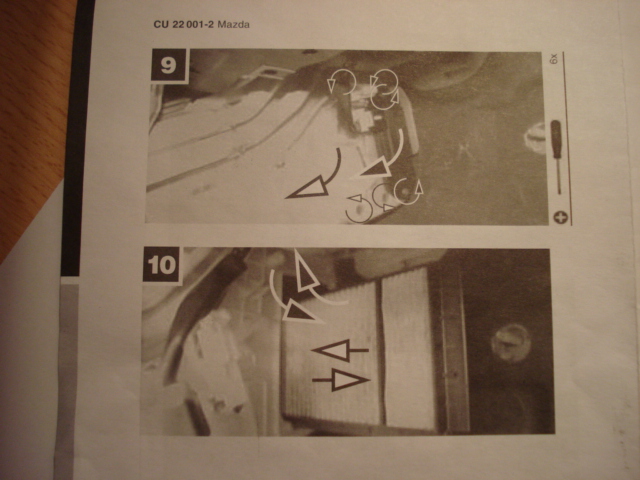 CU 22 001-2 Mazda

9

6x

10