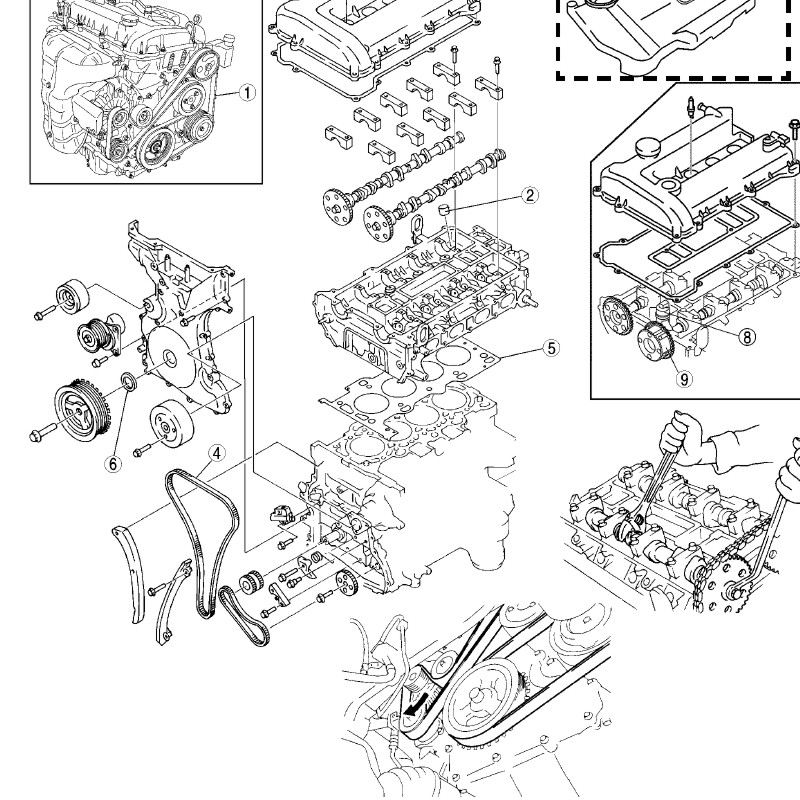 1
2
5
8
9
6
4