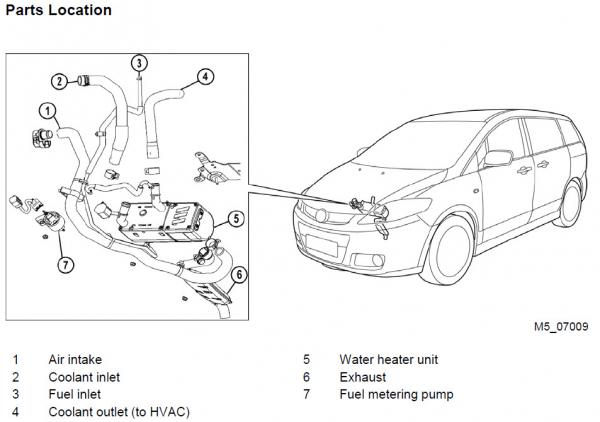 Parts Location

3
2
4
1
5
7
6

M5_07009

1 Air intake
2 Coolant inlet
3 Fuel inlet
4 Coolant outlet (to HVAC)

5 Water heater unit
6 Exhaust
7 Fuel metering pump