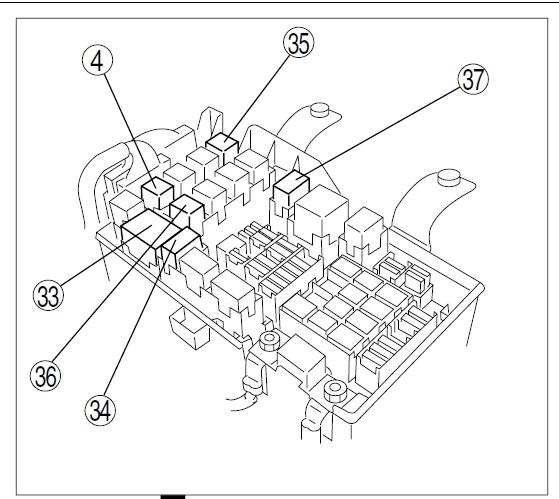 4
35
37
33
36
34